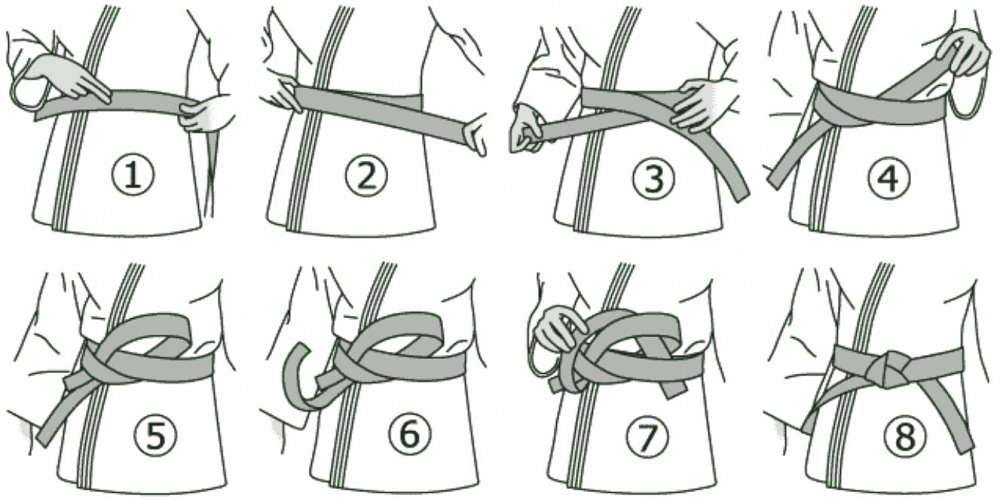 1
2
3
4
5
6
7
8